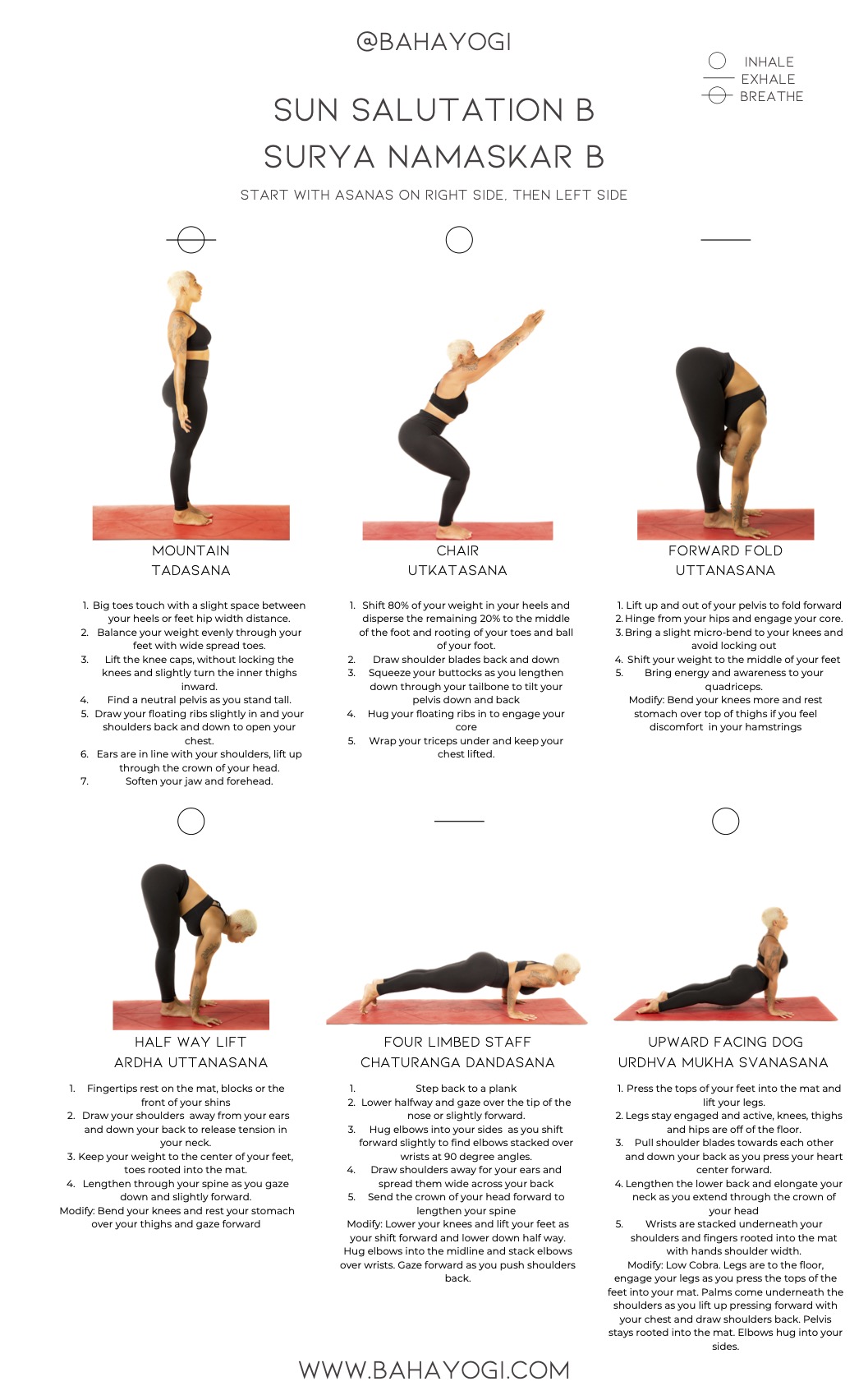 @BAHAYOGI

INHALE
EXHALE
BREATHE

SUN SALUTATION B
SURYA NAMASKAR B

START WITH ASANAS ON RIGHT SIDE, THEN LEFT SIDE

MOUNTAIN
TADASANA

1. Big toes touch with a slight space between your heels or feet hip width distance.
2. Balance your weight evenly through your feet with wide spread toes.
3. Lift the knee caps, without locking the knees and slightly turn the inner thighs inward.
4. Find a neutral pelvis as you stand tall.
5. Draw your floating ribs slightly in and your shoulders back and down to open your chest.
6. Ears are in line with your shoulders, lift up through the crown of your head.
7. Soften your jaw and forehead.

CHAIR
UTKATASANA

1. Shift 80% of your weight in your heels and disperse the remaining 20% to the middle of the foot and rooting of your toes and ball of your foot.
2. Draw shoulder blades back and down
3. Squeeze your buttocks as you lengthen down through your tailbone to tilt your pelvis down and back
4. Hug your floating ribs in to engage your core
5. Wrap your triceps under and keep your chest lifted.

FORWARD FOLD
UTTANASANA

1. Lift up and out of your pelvis to fold forward
2. Hinge from your hips and engage your core.
3. Bring a slight micro-bend to your knees and avoid locking out
4. Shift your weight to the middle of your feet
5. Bring energy and awareness to your quadriceps.
Modify: Bend your knees more and rest stomach over top of thighs if you feel discomfort in your hamstrings

HALF WAY LIFT
ARDHA UTTANASANA

1. Fingertips rest on the mat, blocks or the front of your shins
2. Draw your shoulders away from your ears and down your back to release tension in your neck.
3. Keep your weight to the center of your feet, toes rooted into the mat.
4. Lengthen through your spine as you gaze down and slightly forward.
Modify: Bend your knees and rest your stomach over your thighs and gaze forward

FOUR LIMBED STAFF
CHATURANGA DANDASANA

1. Step back to a plank
2. Lower halfway and gaze over the tip of the nose or slightly forward.
3. Hug elbows into your sides as you shift forward slightly to find elbows stacked over wrists at 90 degree angles.
4. Draw shoulders away for your ears and spread them wide across your back
5. Send the crown of your head forward to lengthen your spine
Modify: Lower your knees and lift your feet as your shift forward and lower down half way. Hug elbows into the midline and stack elbows over wrists. Gaze forward as you push shoulders back.

UPWARD FACING DOG
URDHVA MUKHA SVANASANA

1. Press the tops of your feet into the mat and lift your legs.
2. Legs stay engaged and active, knees, thighs and hips are off of the floor.
3. Pull shoulder blades towards each other and down your back as you press your heart center forward.
4. Lengthen the lower back and elongate your neck as you extend through the crown of your head
5. Wrists are stacked underneath your shoulders and fingers rooted into the mat with hands shoulder width.
Modify: Low Cobra. Legs are to the floor, engage your legs as you press the tops of the feet into your mat. Palms come underneath the shoulders as you lift up pressing forward with your chest and draw shoulders back. Pelvis stays rooted into the mat. Elbows hug into your sides.

WWW.BAHAYOGI.COM